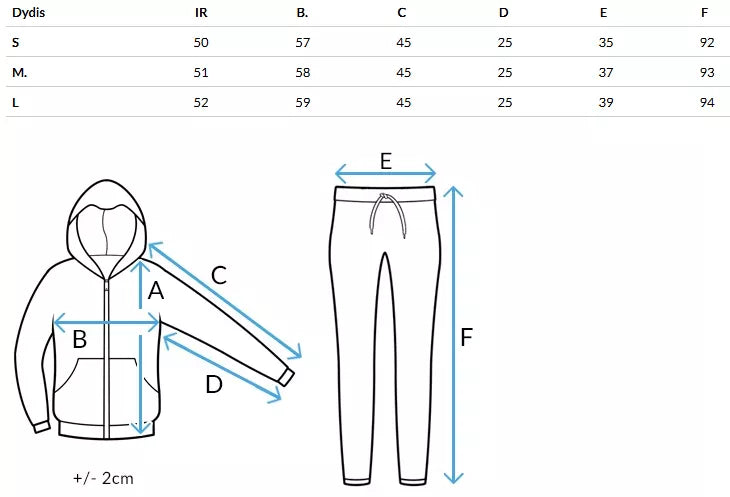 | Dydis | IR | B. | C | D | E | F |
|---|---|---|---|---|---|---|
| S | 50 | 57 | 45 | 25 | 35 | 92 |
| M. | 51 | 58 | 45 | 25 | 37 | 93 |
| L | 52 | 59 | 45 | 25 | 39 | 94 |

E

C

A

B

D

F

+/- 2cm