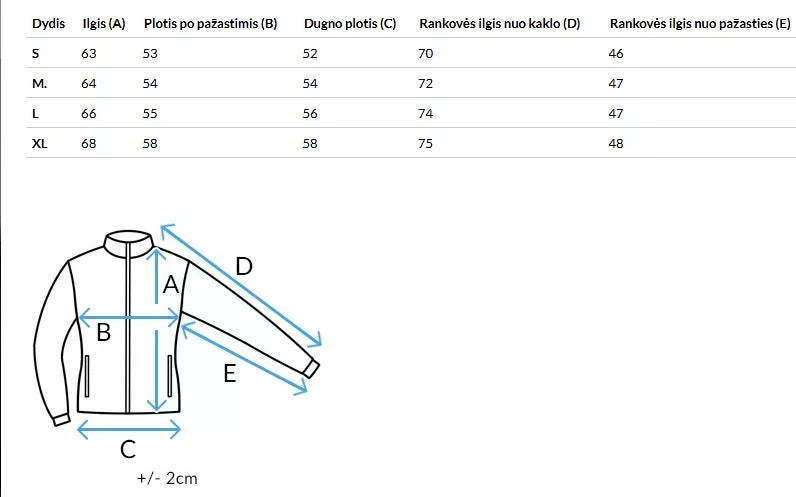 | Dydis | Ilgis (A) | Plotis po pažastimis (B) | Dugno plotis (C) | Rankovės ilgis nuo kaklo (D) | Rankovės ilgis nuo pažasties (E) |
|---|---|---|---|---|---|
| S | 63 | 53 | 52 | 70 | 46 |
| M. | 64 | 54 | 54 | 72 | 47 |
| L | 66 | 55 | 56 | 74 | 47 |
| XL | 68 | 58 | 58 | 75 | 48 |

D
A
B
E
C
+/- 2cm