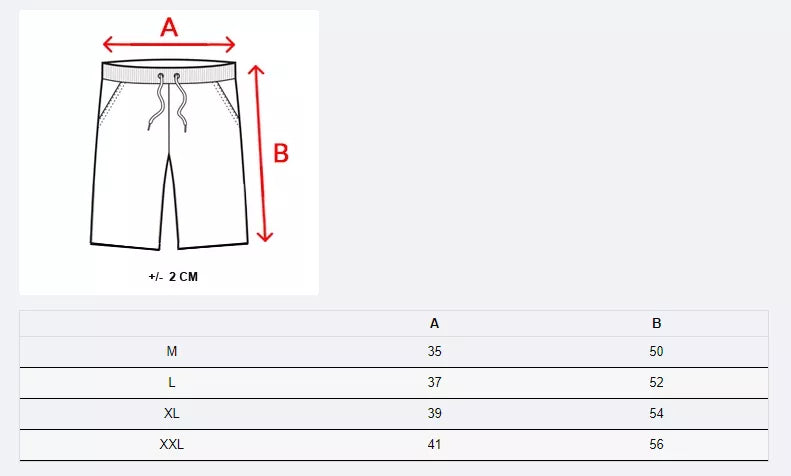 A

B

+/- 2 CM

|  | A | B |
|---|---|---|
| M | 35 | 50 |
| L | 37 | 52 |
| XL | 39 | 54 |
| XXL | 41 | 56 |